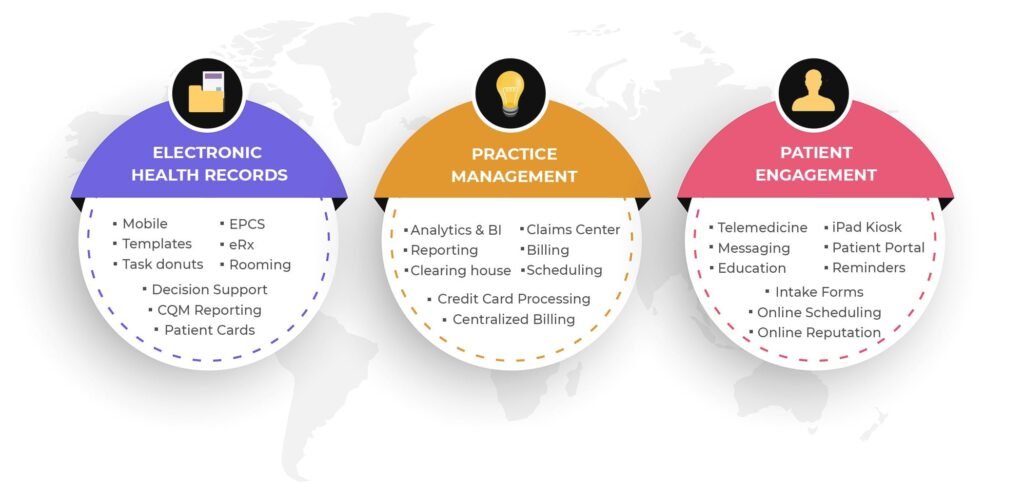 ELECTRONIC HEALTH RECORDS

▪ Mobile
▪ Templates
▪ Task donuts
▪ EPCS
▪ eRx
▪ Rooming
▪ Decision Support
▪ CQM Reporting
▪ Patient Cards

PRACTICE MANAGEMENT

▪ Analytics & BI
▪ Reporting
▪ Clearing house
▪ Claims Center
▪ Billing
▪ Scheduling
▪ Credit Card Processing
▪ Centralized Billing

PATIENT ENGAGEMENT

▪ Telemedicine
▪ Messaging
▪ Education
▪ iPad Kiosk
▪ Patient Portal
▪ Reminders
▪ Intake Forms
▪ Online Scheduling
▪ Online Reputation